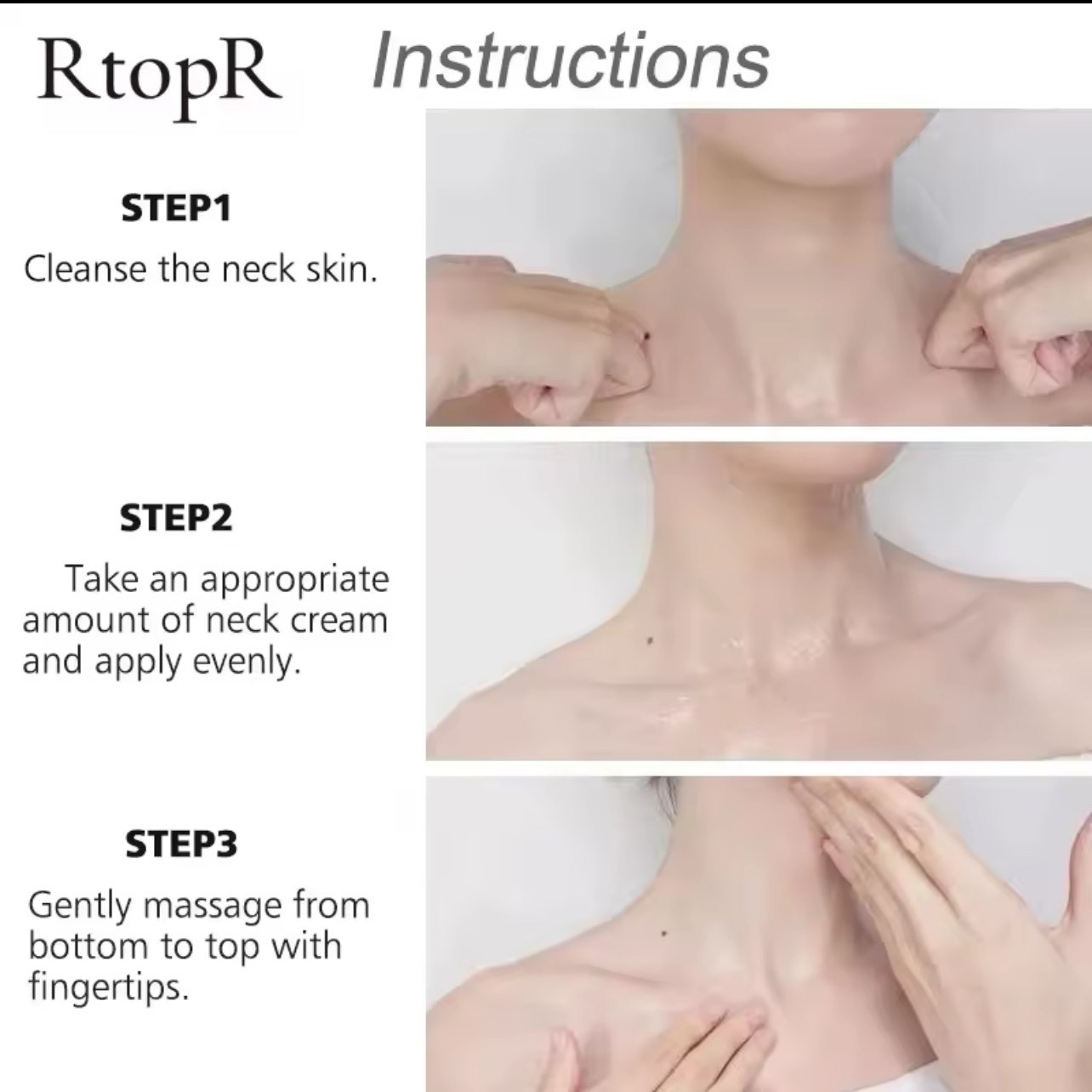 RtopR Instructions

STEP1

Cleanse the neck skin.

STEP2

Take an appropriate amount of neck cream and apply evenly.

STEP3

Gently massage from bottom to top with fingertips.